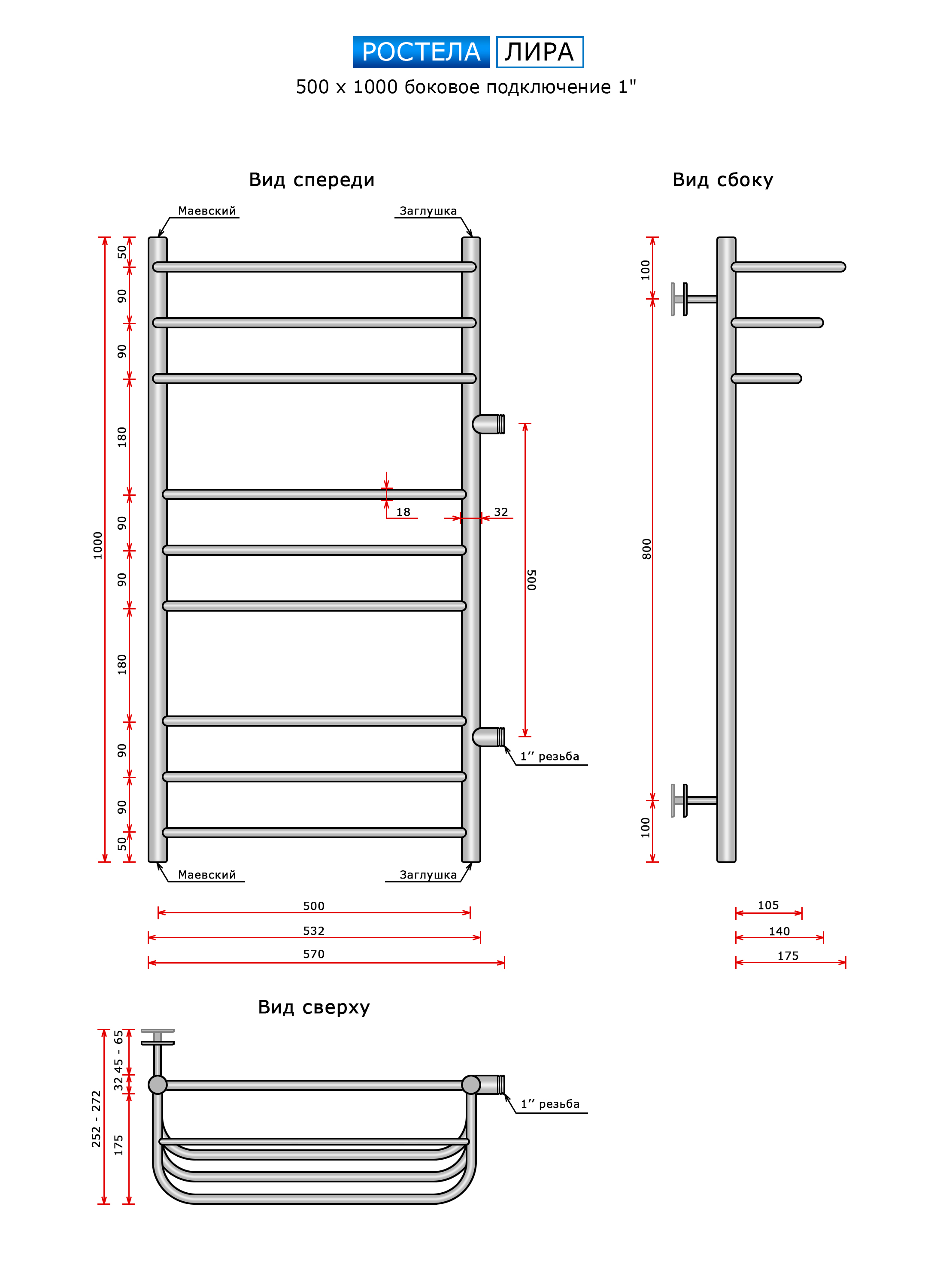 РОСТЕЛА ЛИРА
500 x 1000 боковое подключение 1"

Вид спереди

Маевский
Заглушка

1000
50
90
90
180
90
90
180
90
90
50

18
32
500

1'' резьба

Маевский
Заглушка

500
532
570

Вид сбоку

100
800
100

105
140
175

Вид сверху

252 - 272
45 - 65
32
175

1'' резьба