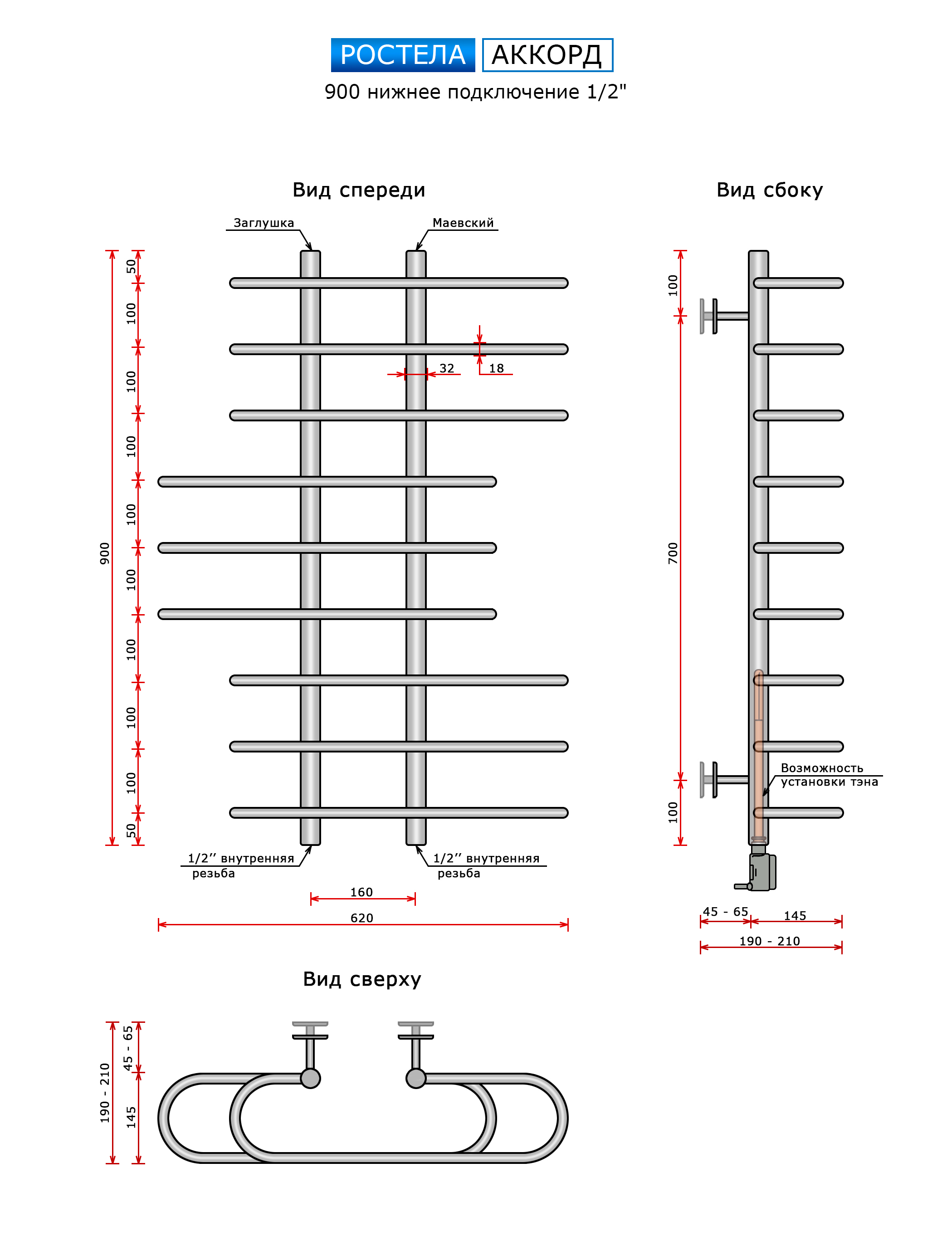 РОСТЕЛА АККОРД

900 нижнее подключение 1/2"

Вид спереди

Заглушка

Маевский

900

50

100

100

100

100

100

100

100

100

50

32

18

1/2'' внутренняя резьба

1/2'' внутренняя резьба

160

620

Вид сбоку

100

700

100

Возможность установки тэна

45 - 65

145

190 - 210

Вид сверху

190 - 210

45 - 65

145