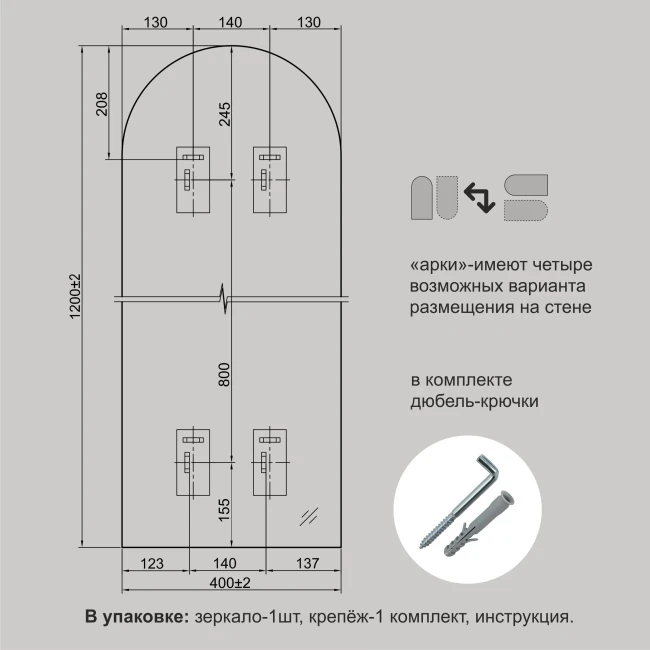 130
140
130
208
245
1200±2
800
155
123
140
137
400±2

«арки»-имеют четыре возможных варианта размещения на стене

в комплекте дюбель-крючки

**В упаковке:** зеркало-1шт, крепёж-1 комплект, инструкция.