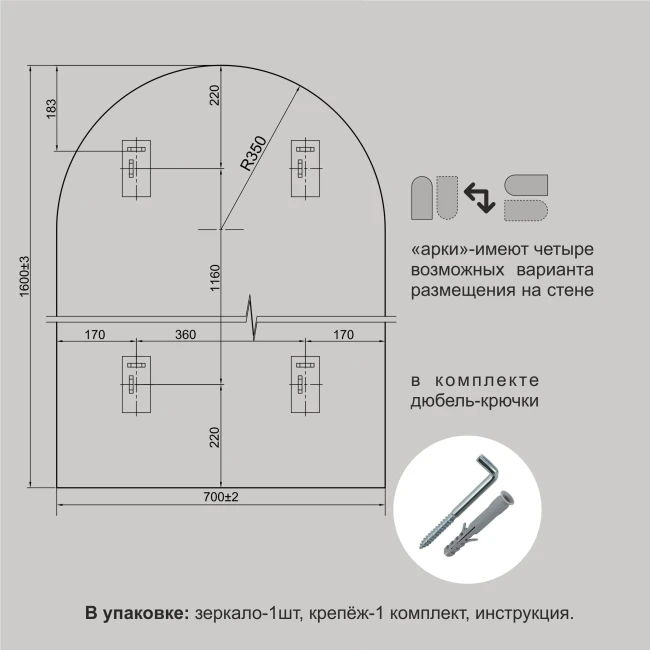 183

220

R350

1600±3

1160

170

360

170

220

700±2

«арки»-имеют четыре возможных варианта размещения на стене

в комплекте дюбель-крючки

**В упаковке:** зеркало-1шт, крепёж-1 комплект, инструкция.